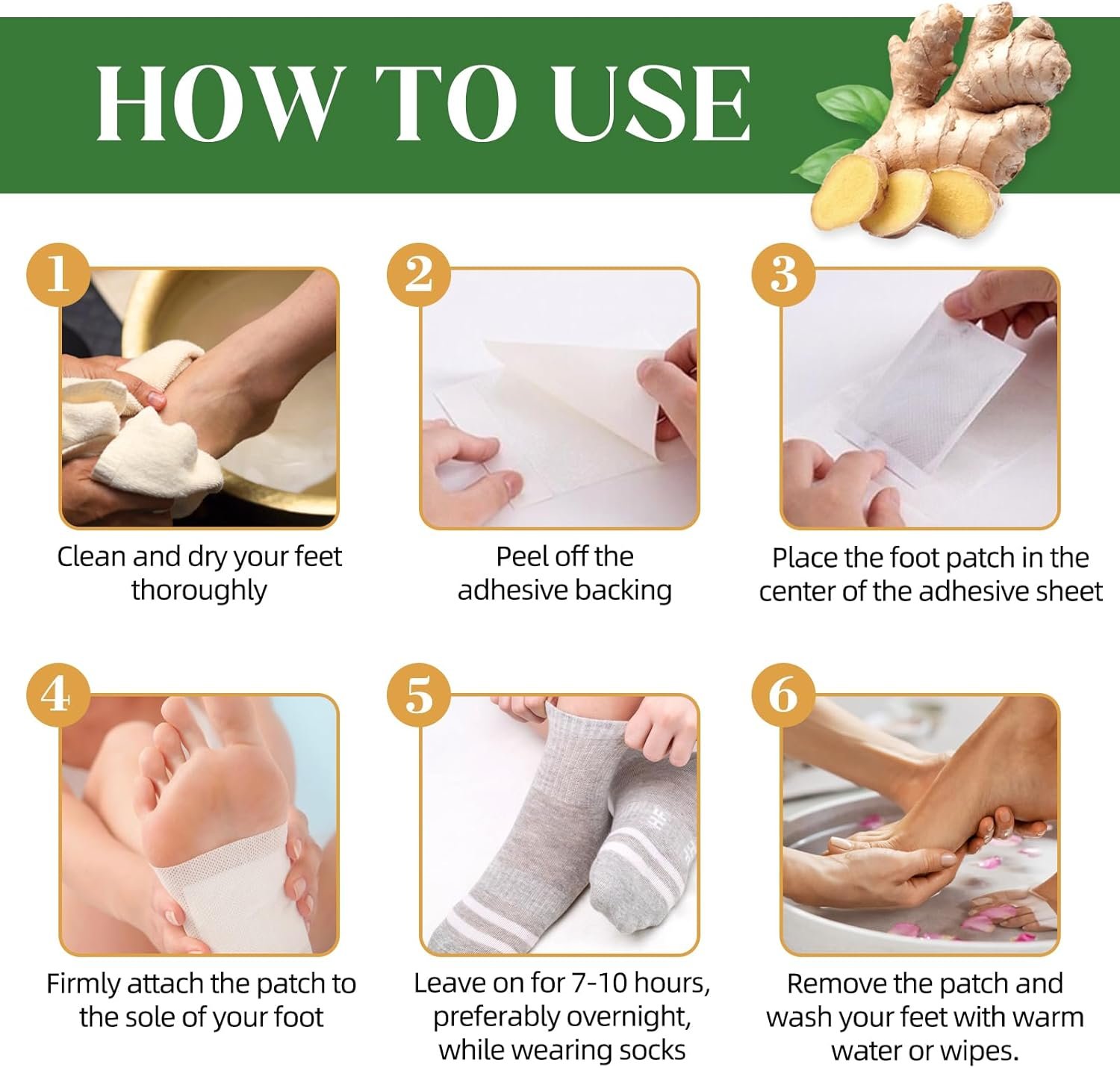 HOW TO USE

1
Clean and dry your feet thoroughly

2
Peel off the adhesive backing

3
Place the foot patch in the center of the adhesive sheet

4
Firmly attach the patch to the sole of your foot

5
Leave on for 7-10 hours, preferably overnight, while wearing socks

6
Remove the patch and wash your feet with warm water or wipes.