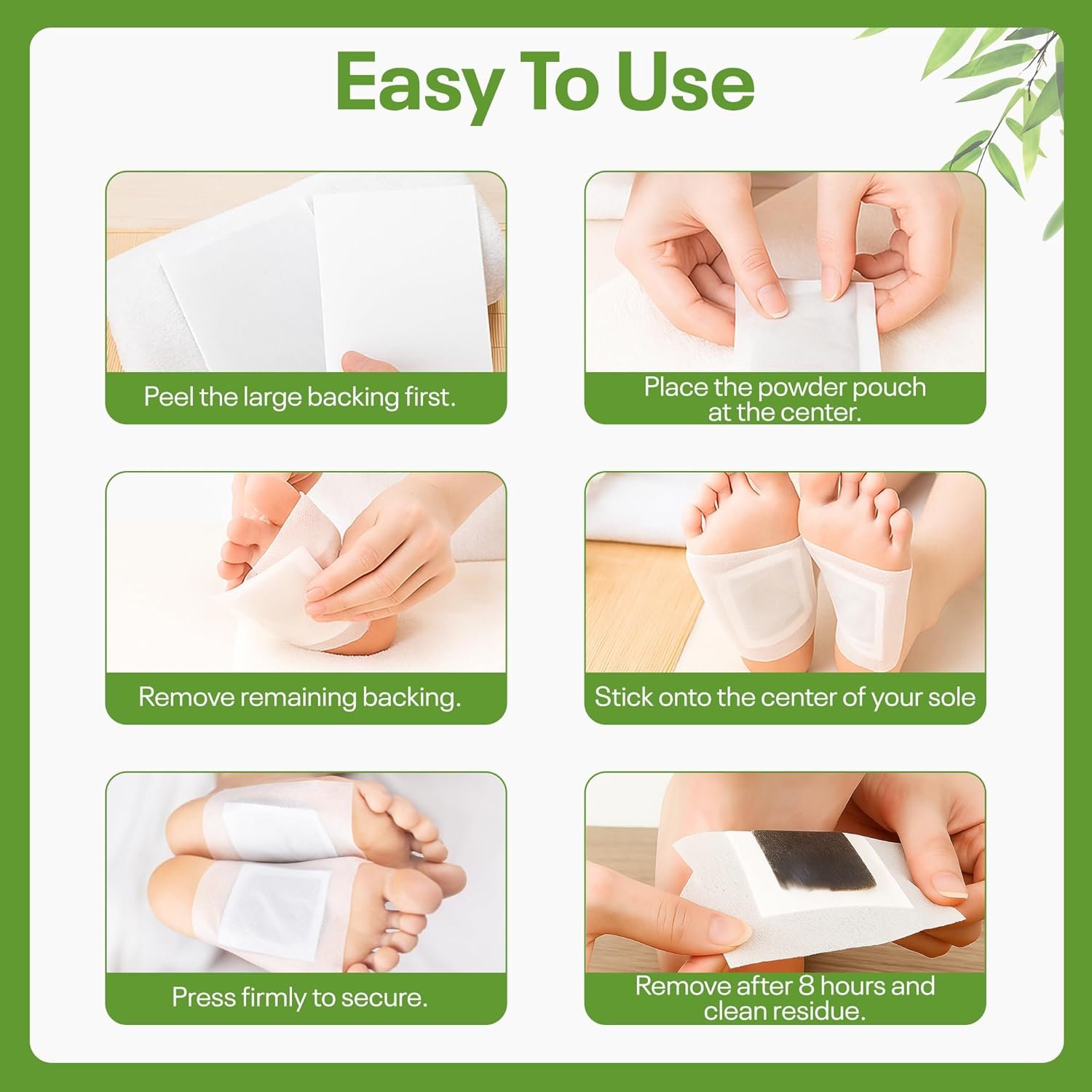 Easy To Use

Peel the large backing first.

Place the powder pouch at the center.

Remove remaining backing.

Stick onto the center of your sole

Press firmly to secure.

Remove after 8 hours and clean residue.