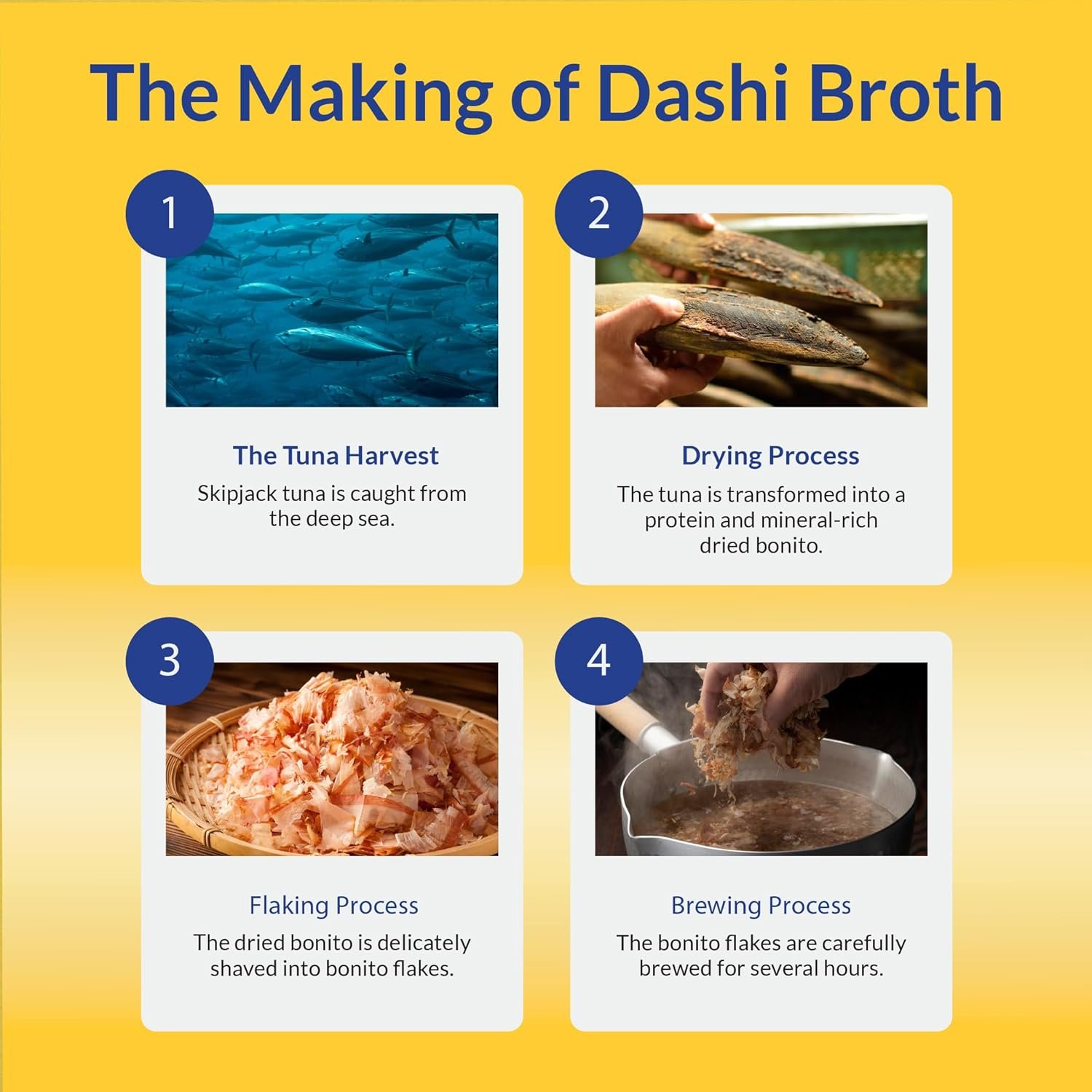 The Making of Dashi Broth

1

The Tuna Harvest

Skipjack tuna is caught from the deep sea.

2

Drying Process

The tuna is transformed into a protein and mineral-rich dried bonito.

3

Flaking Process

The dried bonito is delicately shaved into bonito flakes.

4

Brewing Process

The bonito flakes are carefully brewed for several hours.