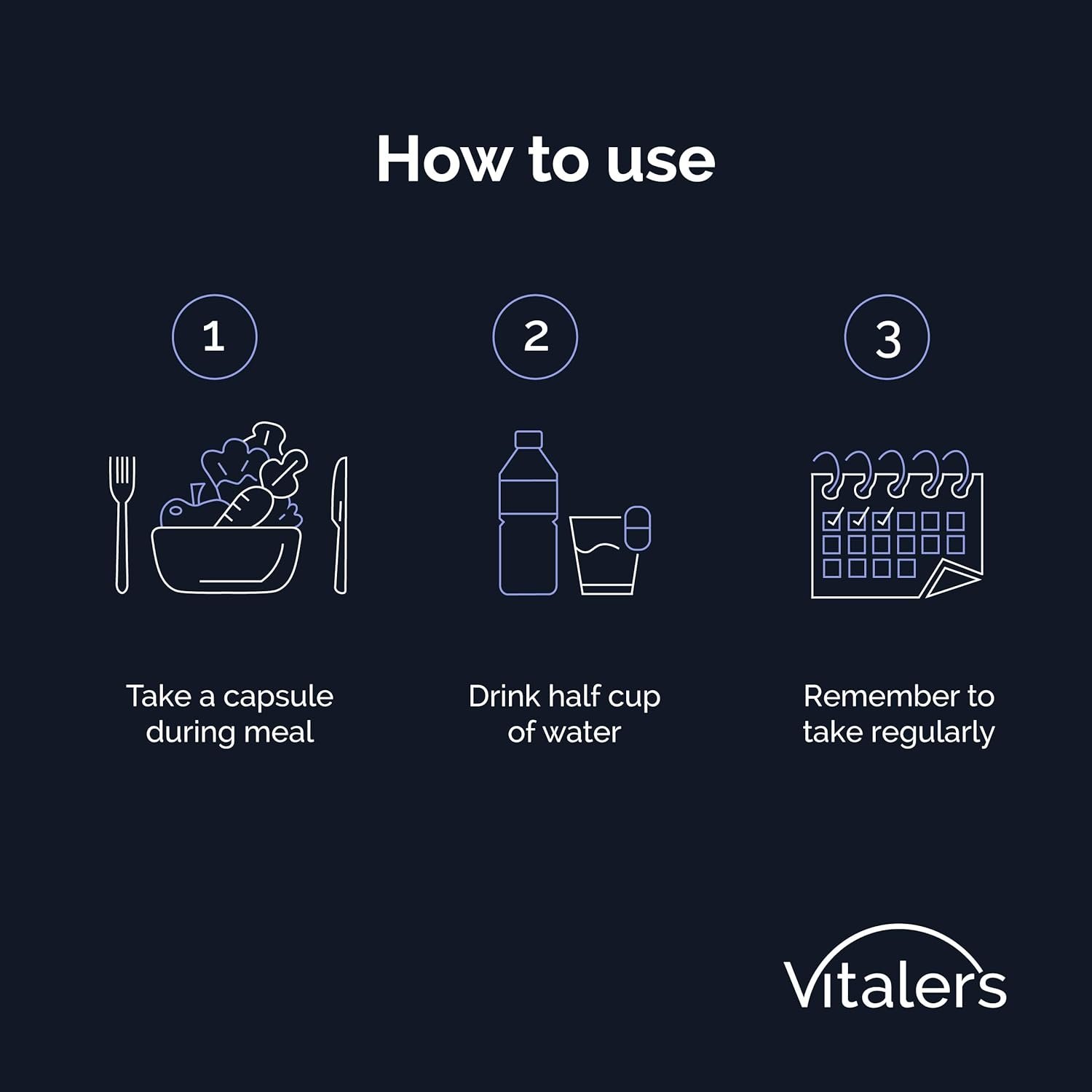 How to use

1

Take a capsule during meal

2

Drink half cup of water

3

Remember to take regularly

Vitalers