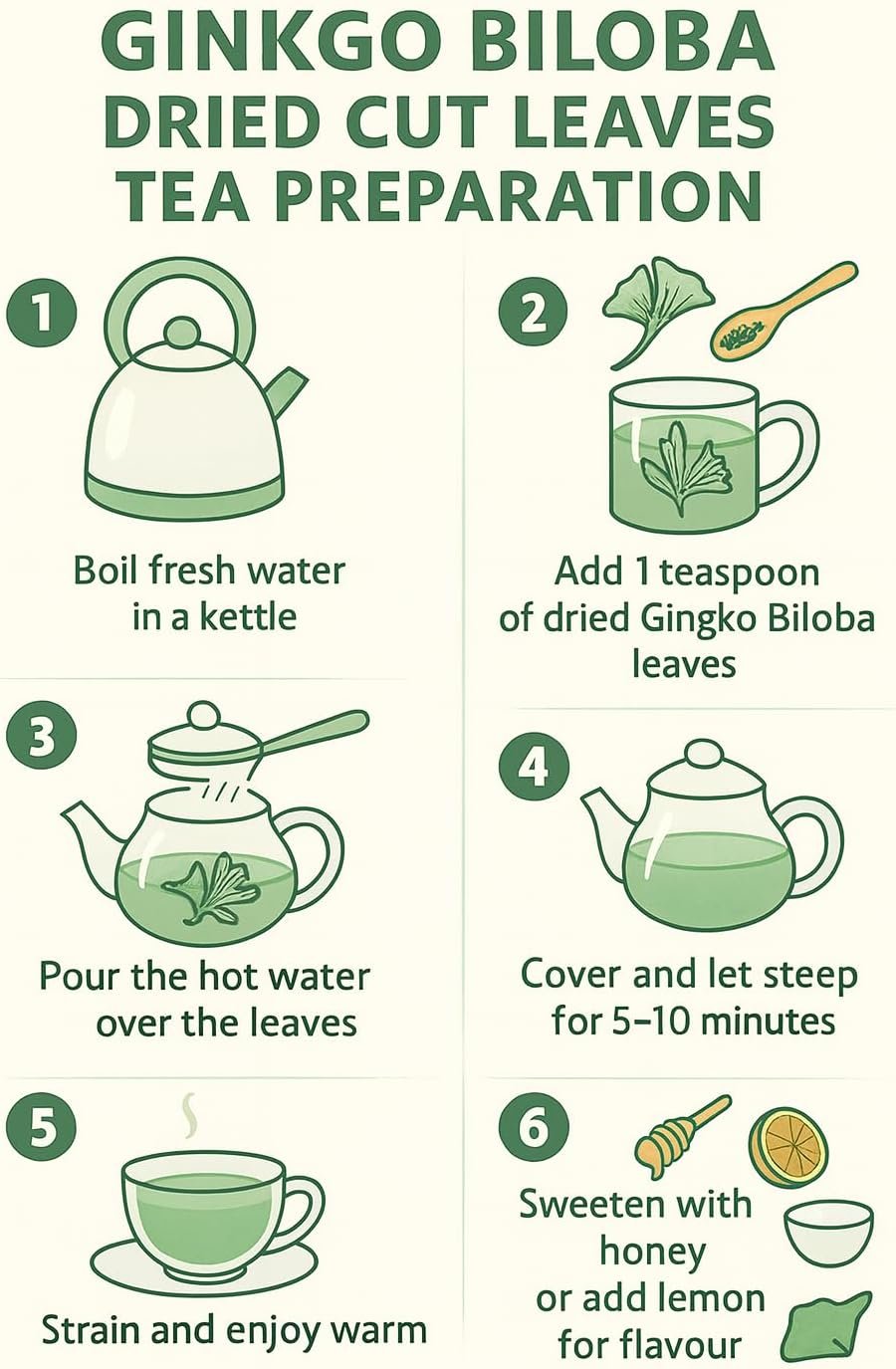 GINKGO BILOBA DRIED CUT LEAVES TEA PREPARATION

1
Boil fresh water in a kettle

2
Add 1 teaspoon of dried Gingko Biloba leaves

3
Pour the hot water over the leaves

4
Cover and let steep for 5–10 minutes

5
Strain and enjoy warm

6
Sweeten with honey or add lemon for flavour