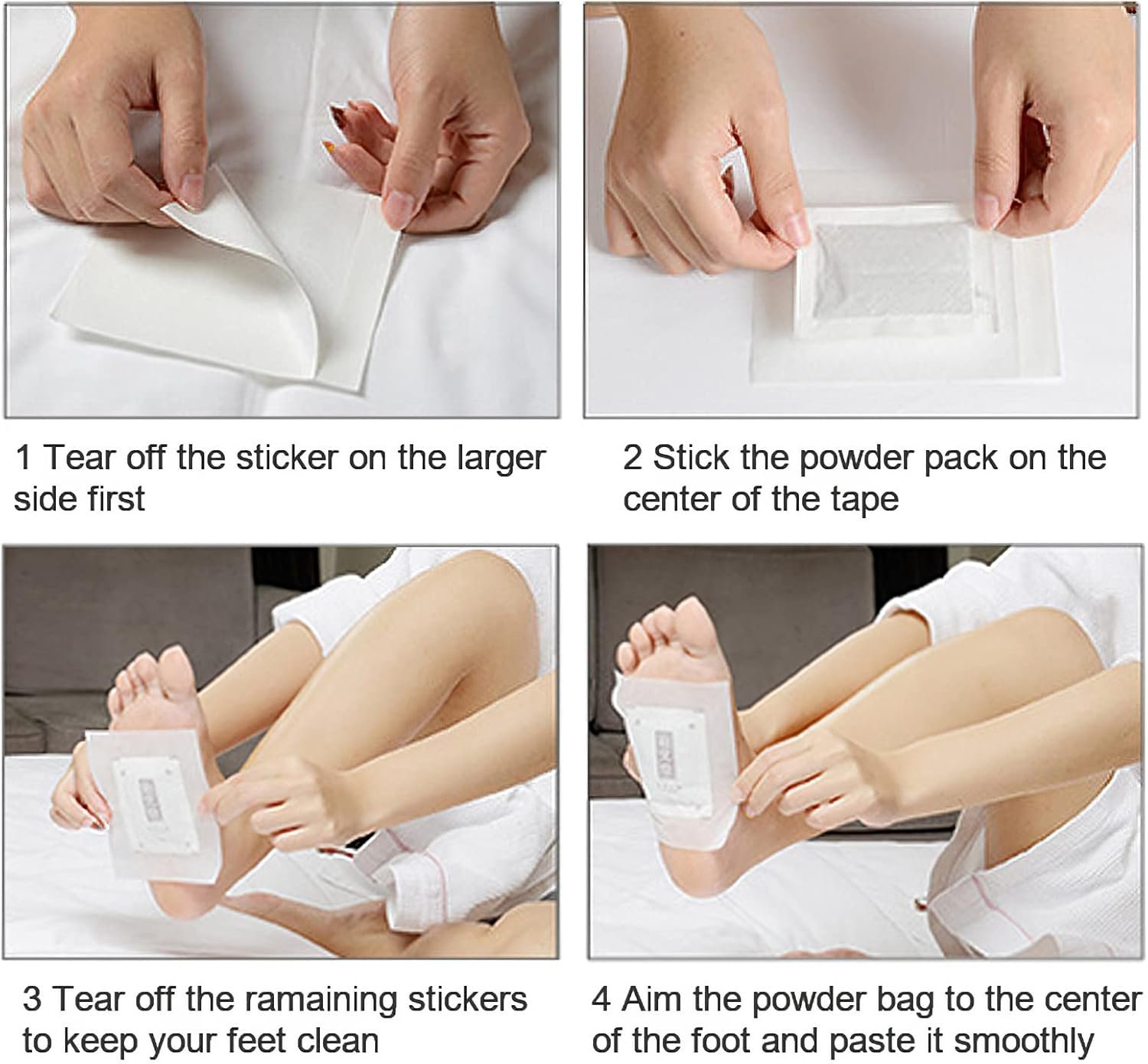 1 Tear off the sticker on the larger side first

2 Stick the powder pack on the center of the tape

3 Tear off the ramaining stickers to keep your feet clean

4 Aim the powder bag to the center of the foot and paste it smoothly