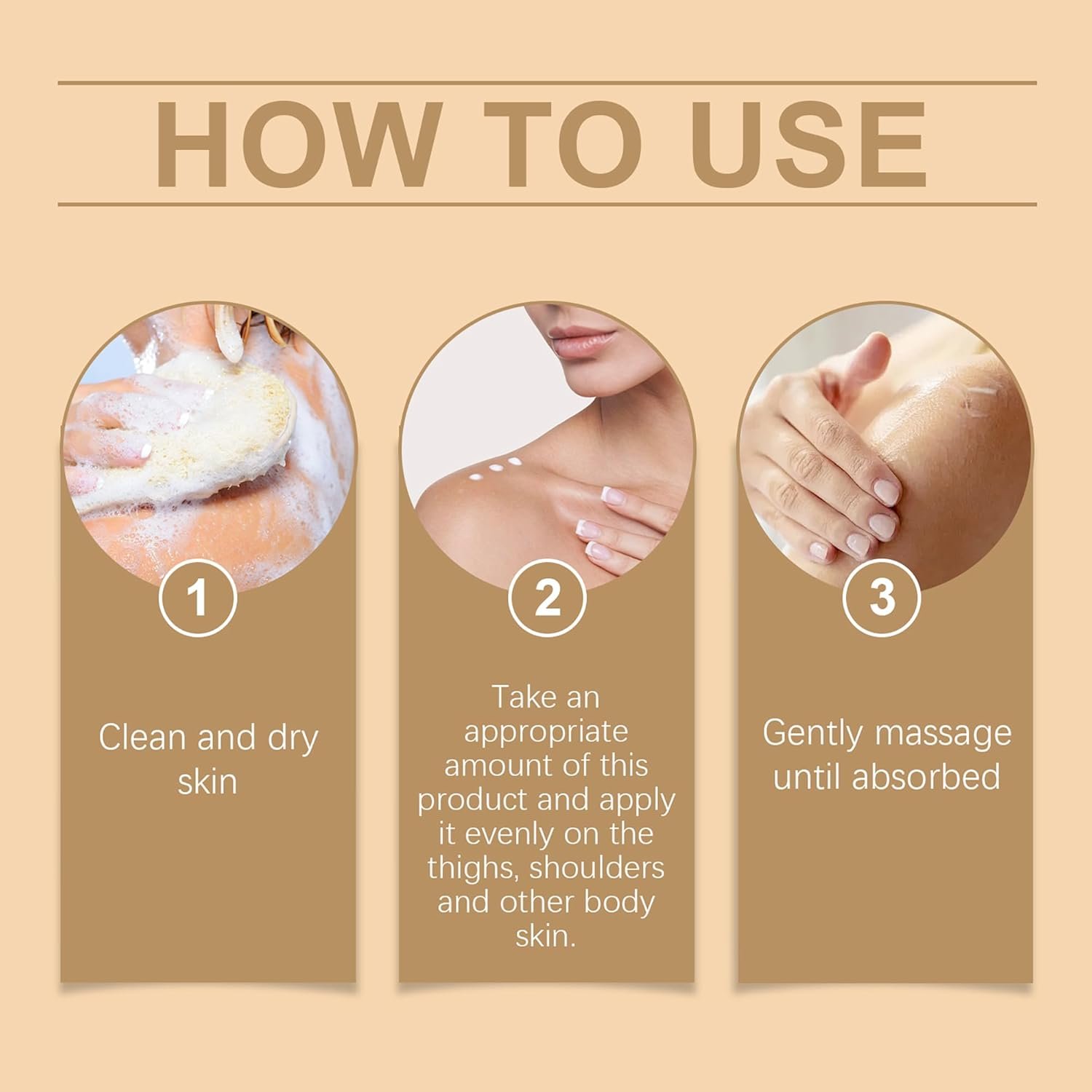 HOW TO USE

1

Clean and dry skin

2

Take an appropriate amount of this product and apply it evenly on the thighs, shoulders and other body skin.

3

Gently massage until absorbed