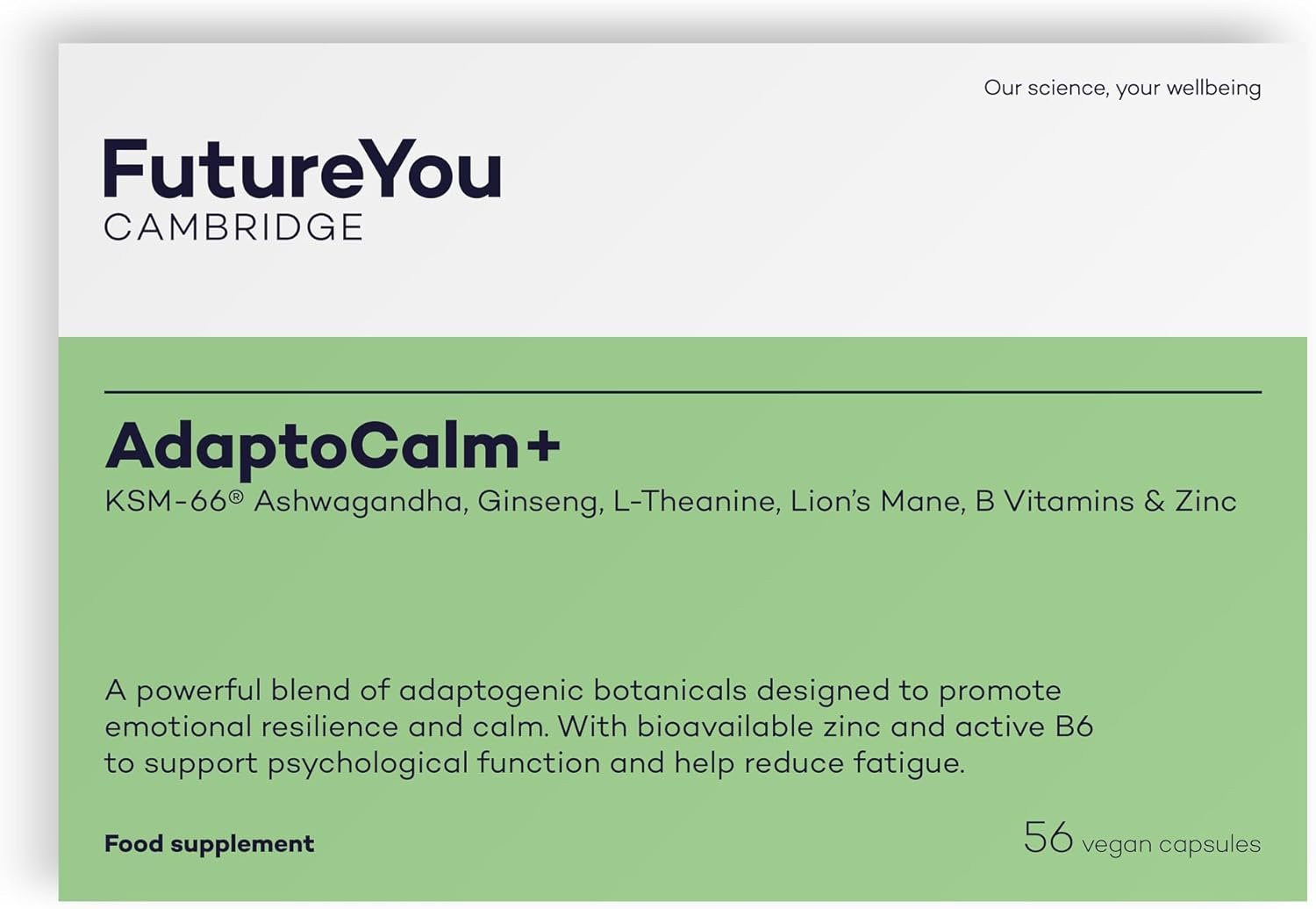 Our science, your wellbeing

FutureYou
CAMBRIDGE

AdaptoCalm+
KSM-66® Ashwagandha, Ginseng, L-Theanine, Lion's Mane, B Vitamins & Zinc

A powerful blend of adaptogenic botanicals designed to promote emotional resilience and calm. With bioavailable zinc and active B6 to support psychological function and help reduce fatigue.

Food supplement

56 vegan capsules