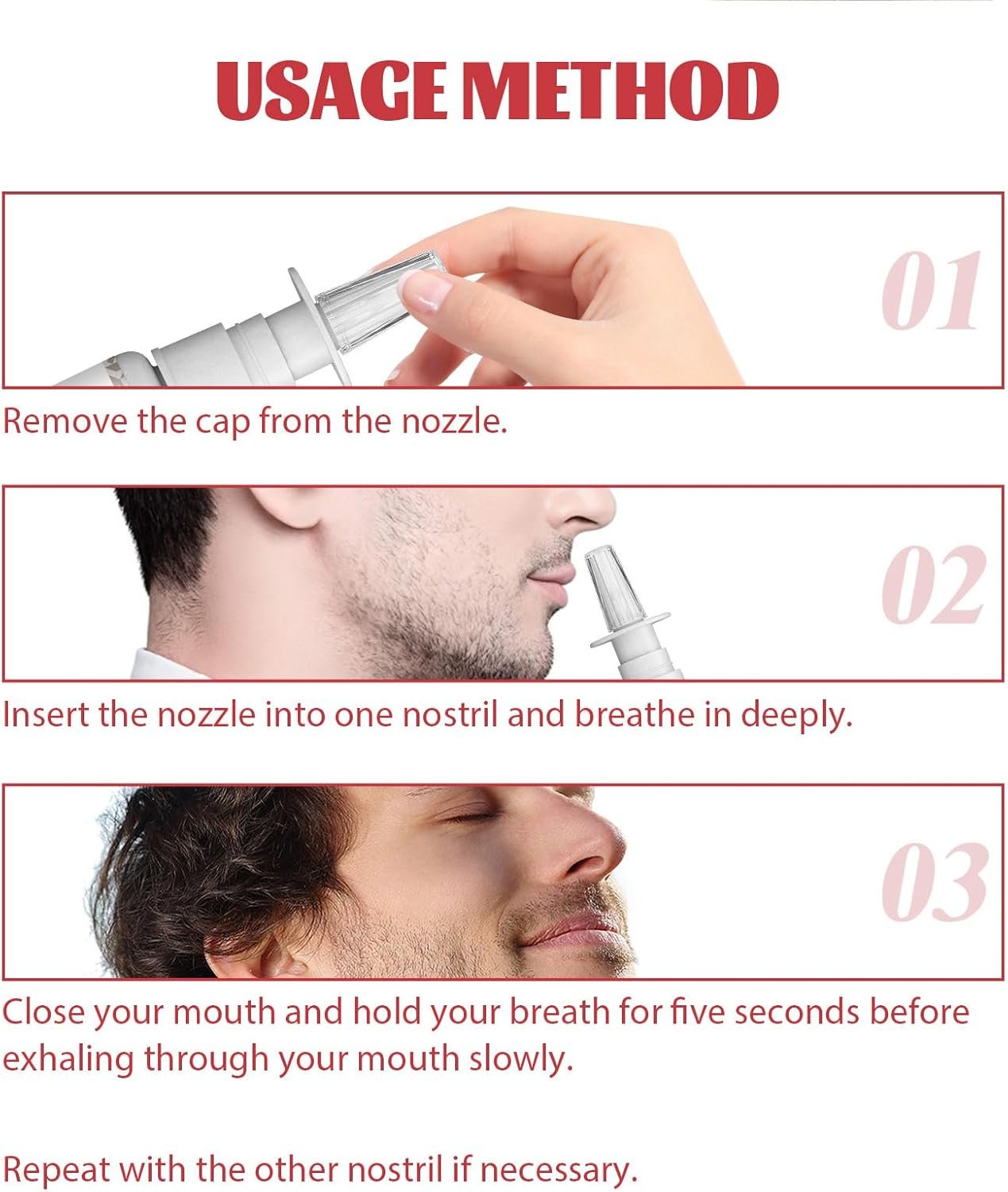 USAGE METHOD

01

Remove the cap from the nozzle.

02

Insert the nozzle into one nostril and breathe in deeply.

03

Close your mouth and hold your breath for five seconds before exhaling through your mouth slowly.

Repeat with the other nostril if necessary.