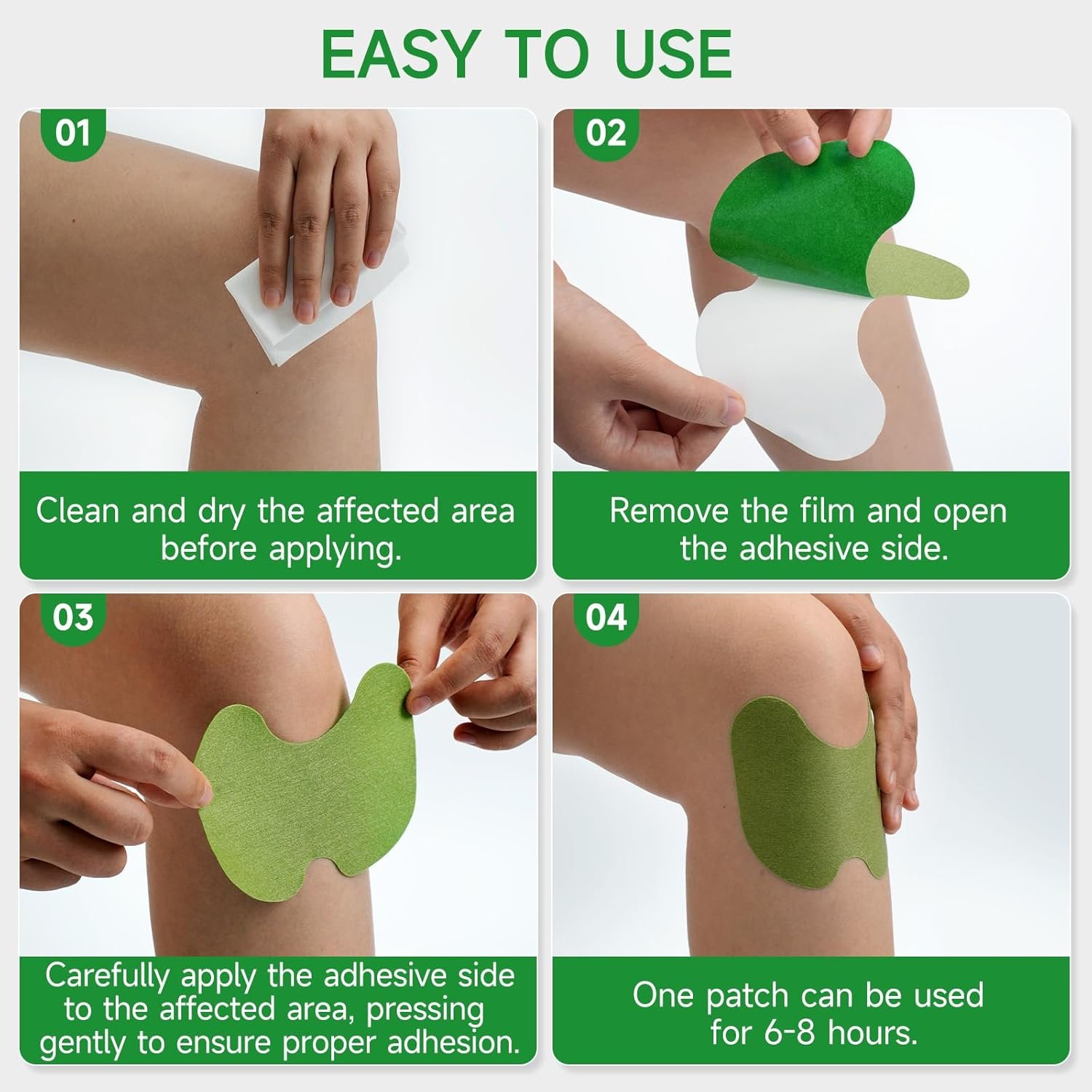 EASY TO USE

01

Clean and dry the affected area before applying.

02

Remove the film and open the adhesive side.

03

Carefully apply the adhesive side to the affected area, pressing gently to ensure proper adhesion.

04

One patch can be used for 6-8 hours.