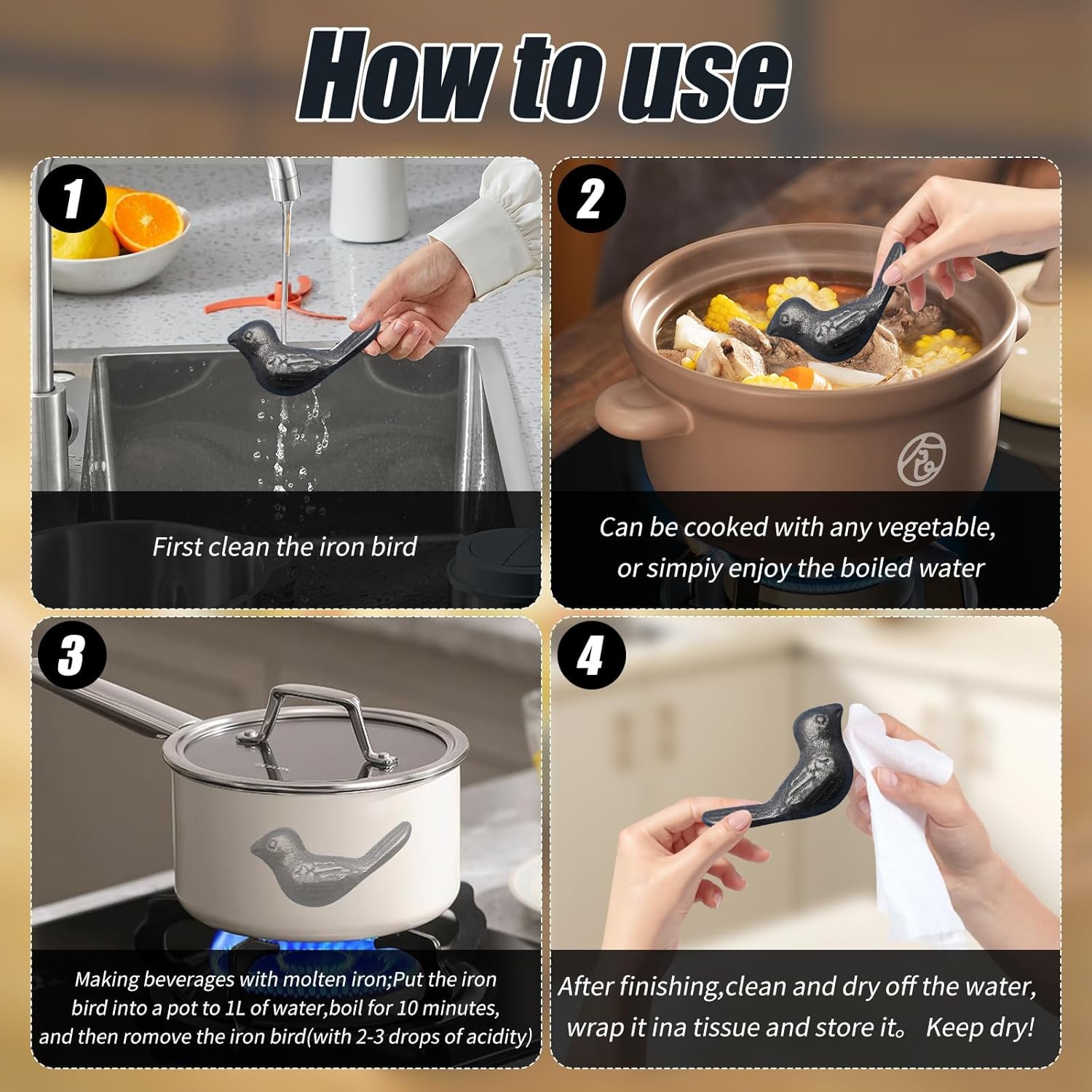 How to use

1

First clean the iron bird

2

Can be cooked with any vegetable, or simpiy enjoy the boiled water

3

Making beverages with molten iron;Put the iron bird into a pot to 1L of water,boil for 10 minutes, and then romove the iron bird(with 2-3 drops of acidity)

4

After finishing,clean and dry off the water, wrap it ina tissue and store it。 Keep dry!