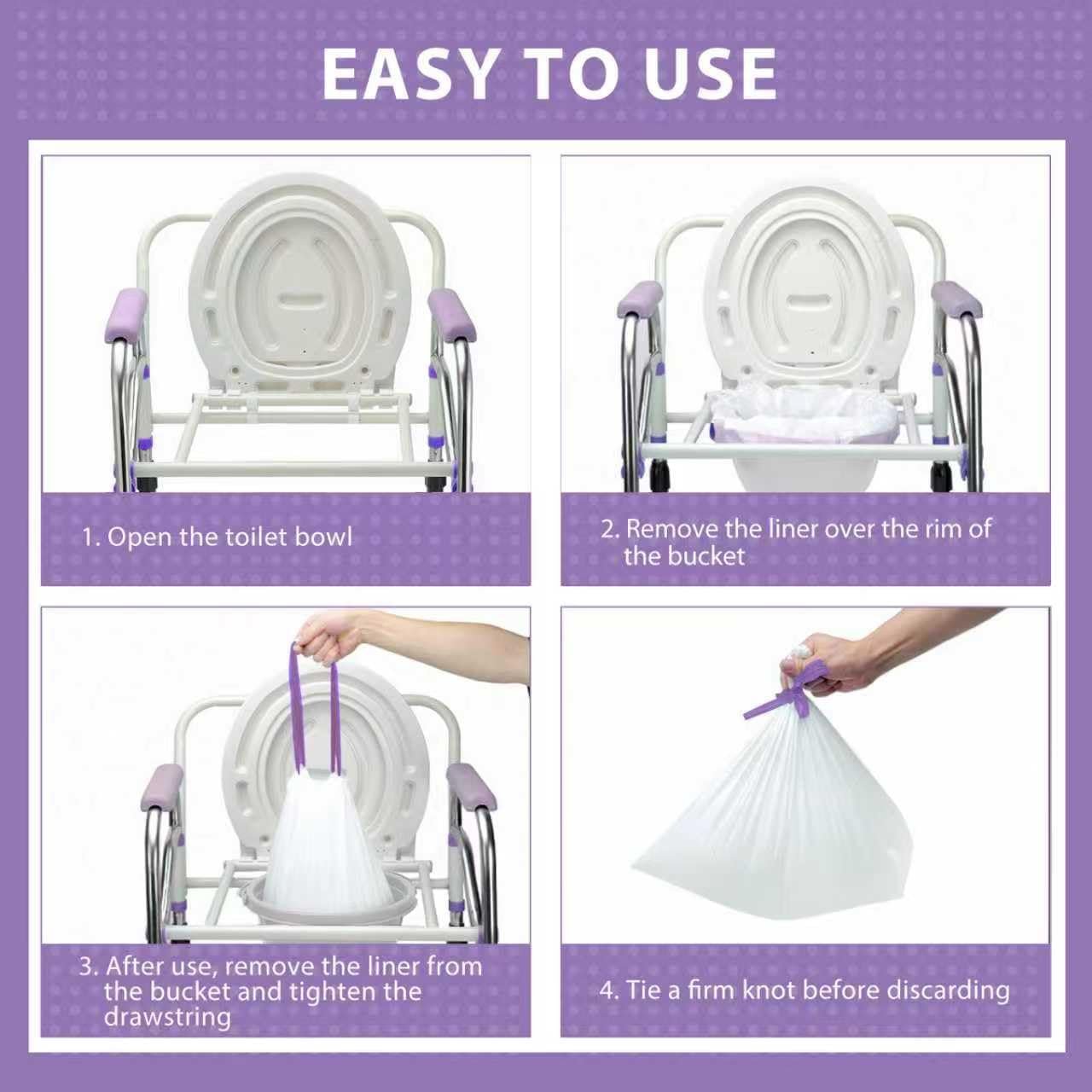 EASY TO USE

1. Open the toilet bowl

2. Remove the liner over the rim of the bucket

3. After use, remove the liner from the bucket and tighten the drawstring

4. Tie a firm knot before discarding