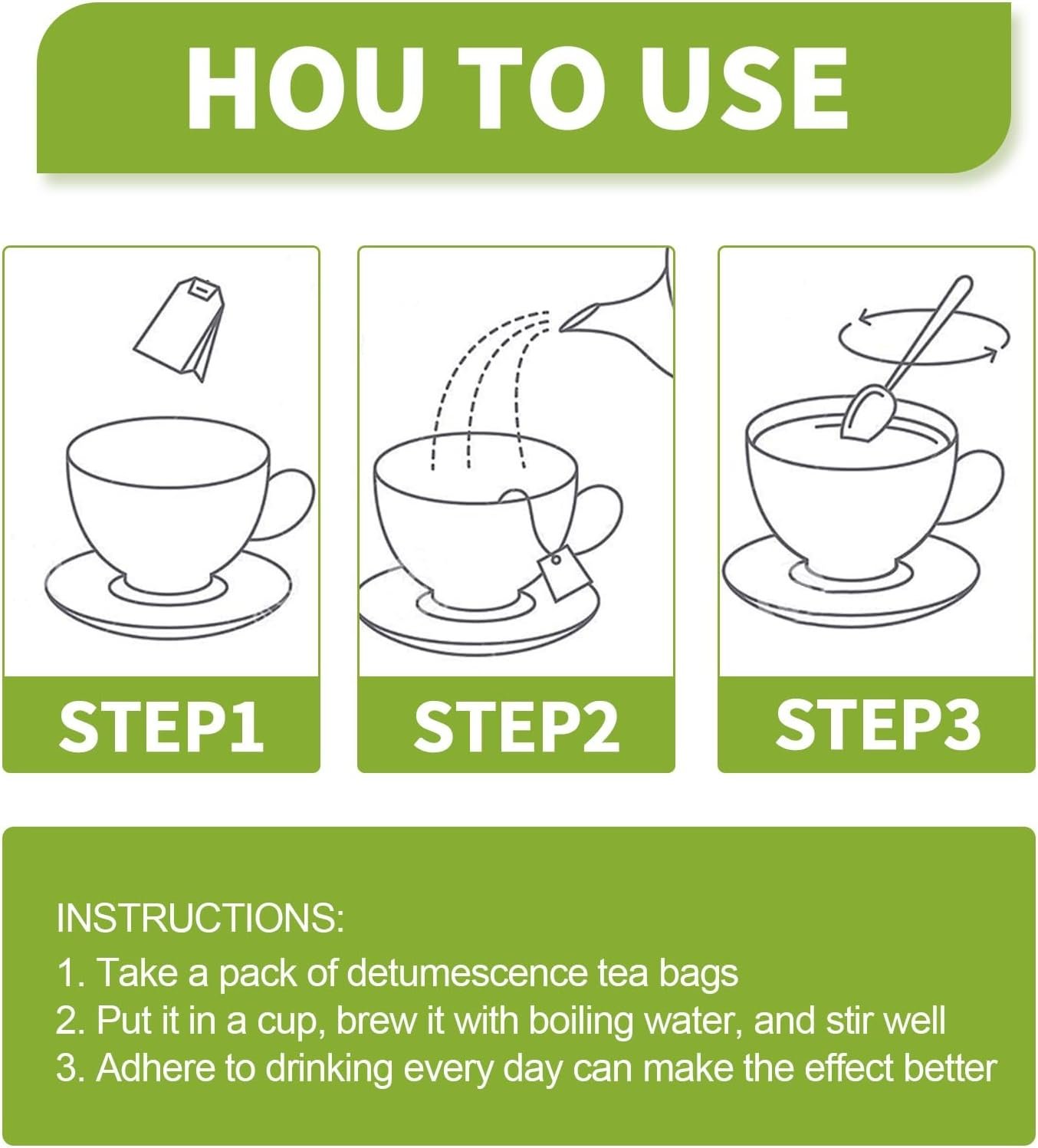 HOU TO USE

STEP1

STEP2

STEP3

INSTRUCTIONS:
1. Take a pack of detumescence tea bags
2. Put it in a cup, brew it with boiling water, and stir well
3. Adhere to drinking every day can make the effect better